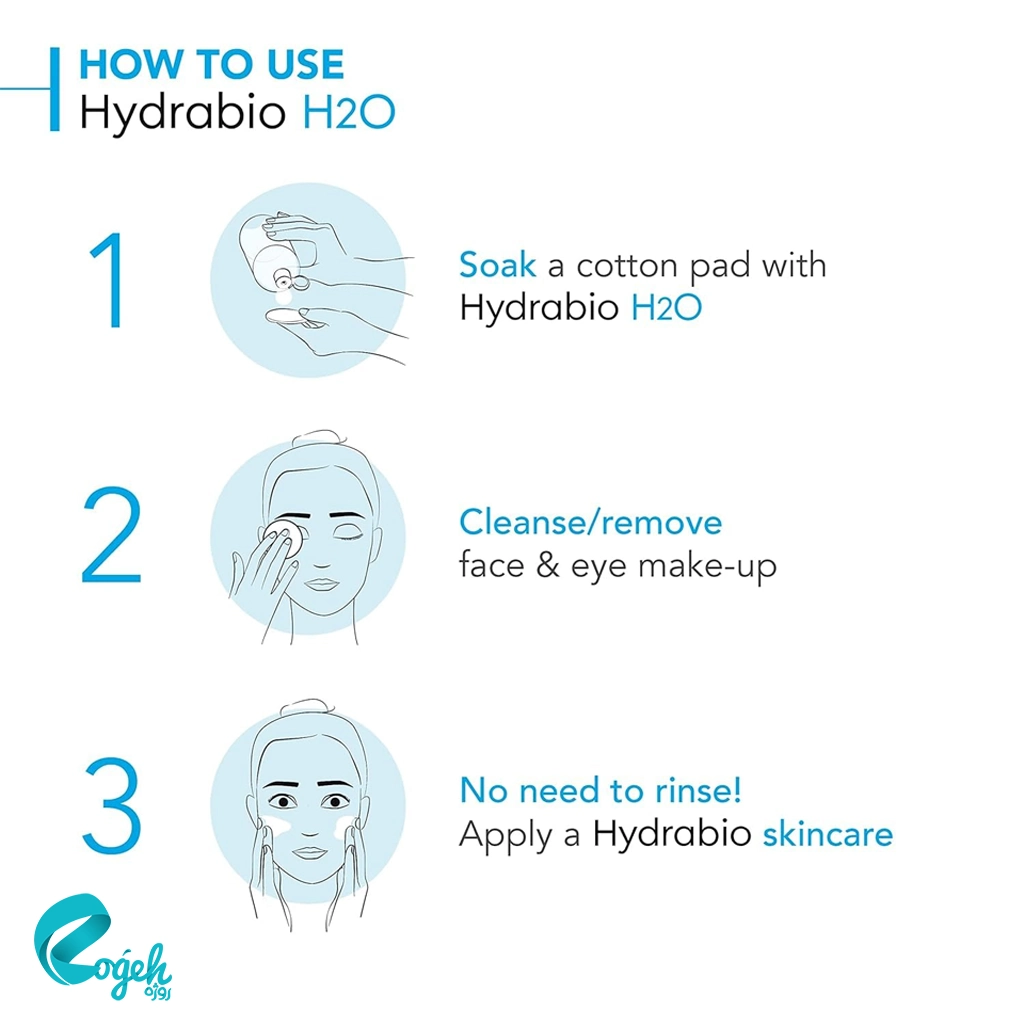 HOW TO USE
Hydrabio H2O

1

Soak a cotton pad with Hydrabio H2O

2

Cleanse/remove face & eye make-up

3

No need to rinse! Apply a Hydrabio skincare

Rogeh
روژه